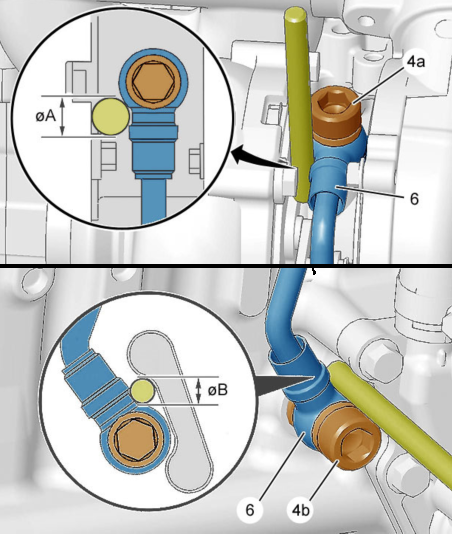 øA

4a

6

øB

6

4b