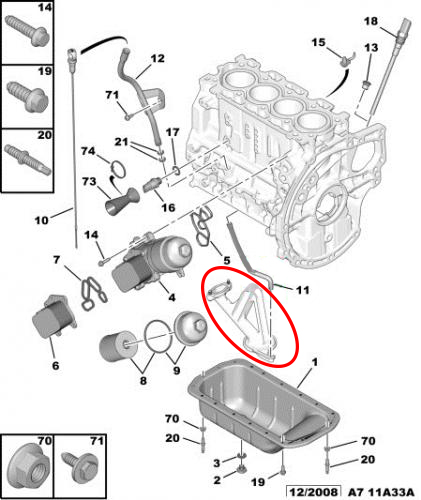 14
19
20
18
15
13
12
71
21
17
74
73
16
10
14
7
5
4
11
6
8
9
1
70
20
70
20
3
2
19
70
71
12/2008
A7 11A33A